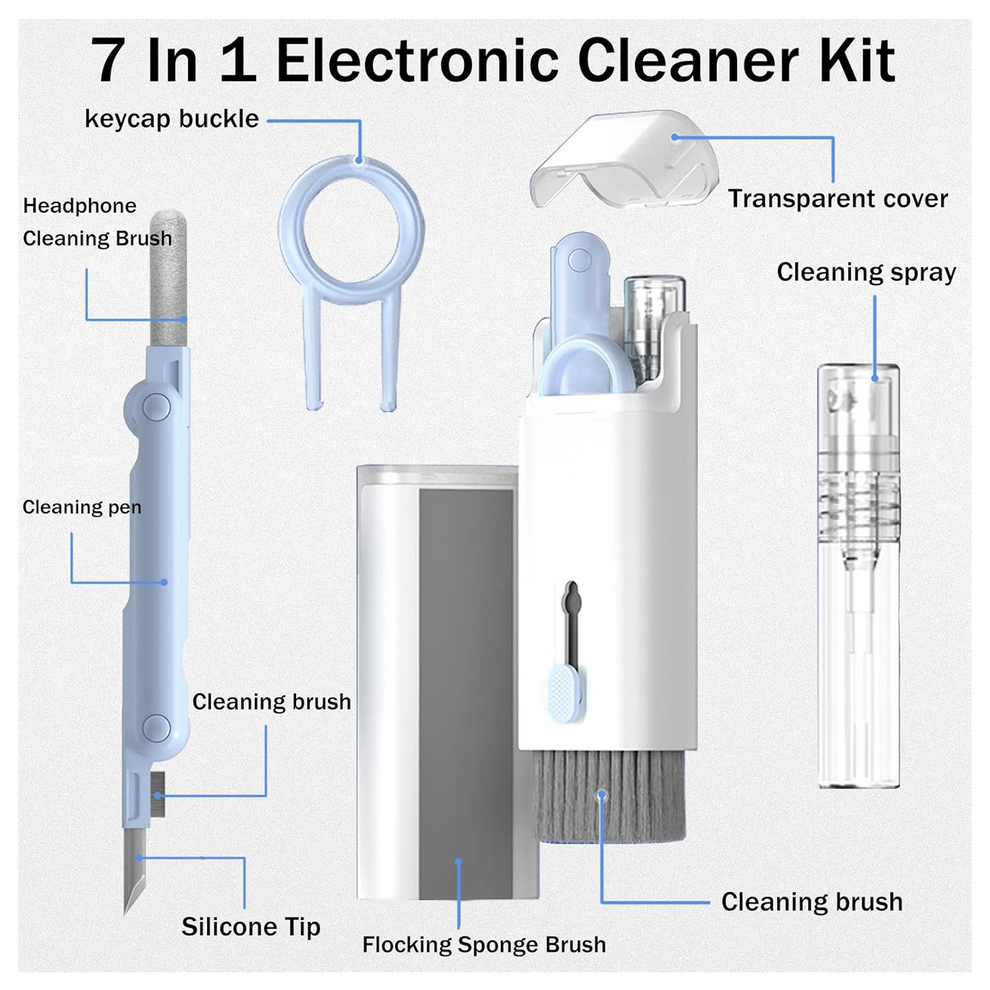 7 In 1 Electronic Cleaner Kit

keycap buckle

Transparent cover

Headphone Cleaning Brush

Cleaning spray

Cleaning pen

Cleaning brush

Silicone Tip

Flocking Sponge Brush

Cleaning brush